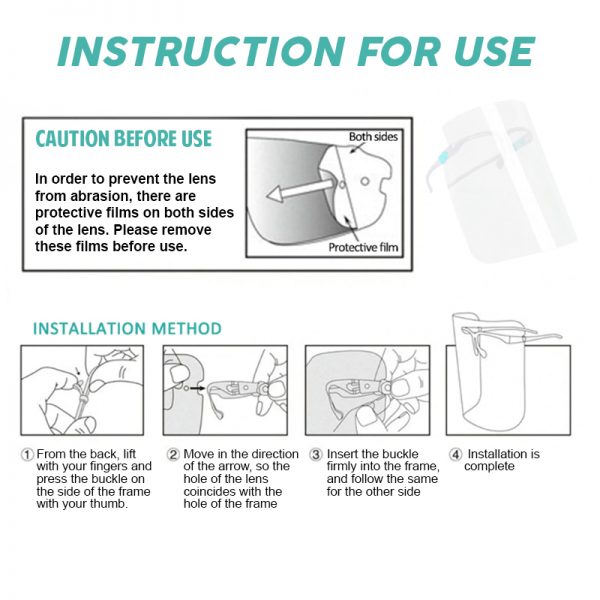 INSTRUCTION FOR USE

CAUTION BEFORE USE

In order to prevent the lens from abrasion, there are protective films on both sides of the lens. Please remove these films before use.

Both sides

Protective film

INSTALLATION METHOD

① From the back, lift with your fingers and press the buckle on the side of the frame with your thumb.

② Move in the direction of the arrow, so the hole of the lens coincides with the hole of the frame

③ Insert the buckle firmly into the frame, and follow the same for the other side

④ Installation is complete